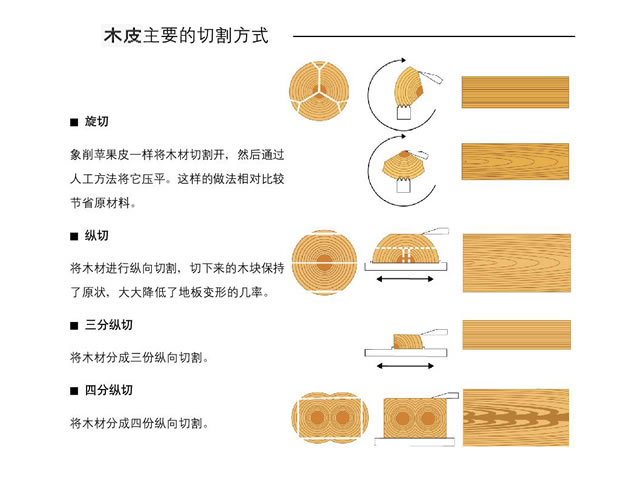 木皮主要的切割方式

■ 旋切

象削苹果皮一样将木材切割开，然后通过人工方法将它压平。这样的做法相对比较节省原材料。

■ 纵切

将木材进行纵向切割，切下来的木块保持了原状，大大降低了地板变形的几率。

■ 三分纵切

将木材分成三份纵向切割。

■ 四分纵切

将木材分成四份纵向切割。